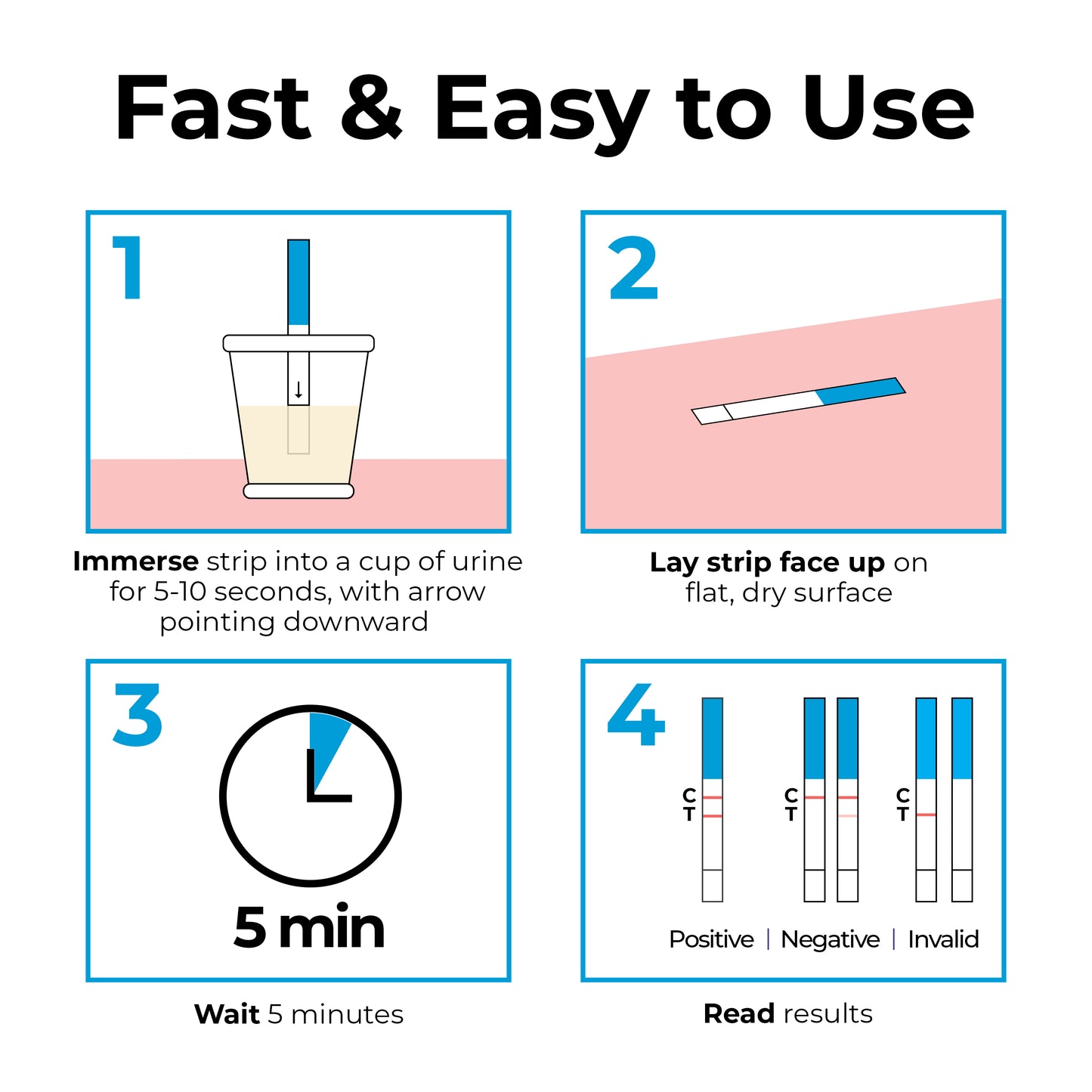 Fast & Easy to Use

1

Immerse strip into a cup of urine for 5-10 seconds, with arrow pointing downward

2

Lay strip face up on flat, dry surface

3

5 min

Wait 5 minutes

4

C
T

C
T

C
T

Positive | Negative | Invalid

Read results