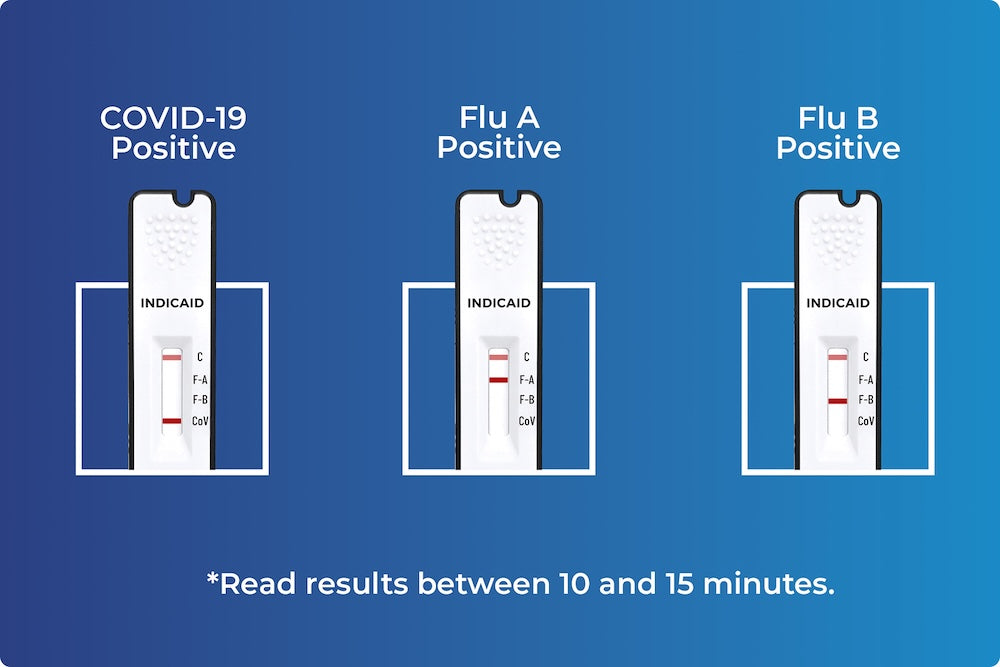 COVID-19 Positive

INDICAID

C
F-A
F-B
CoV

Flu A Positive

INDICAID

C
F-A
F-B
CoV

Flu B Positive

INDICAID

C
F-A
F-B
CoV

*Read results between 10 and 15 minutes.